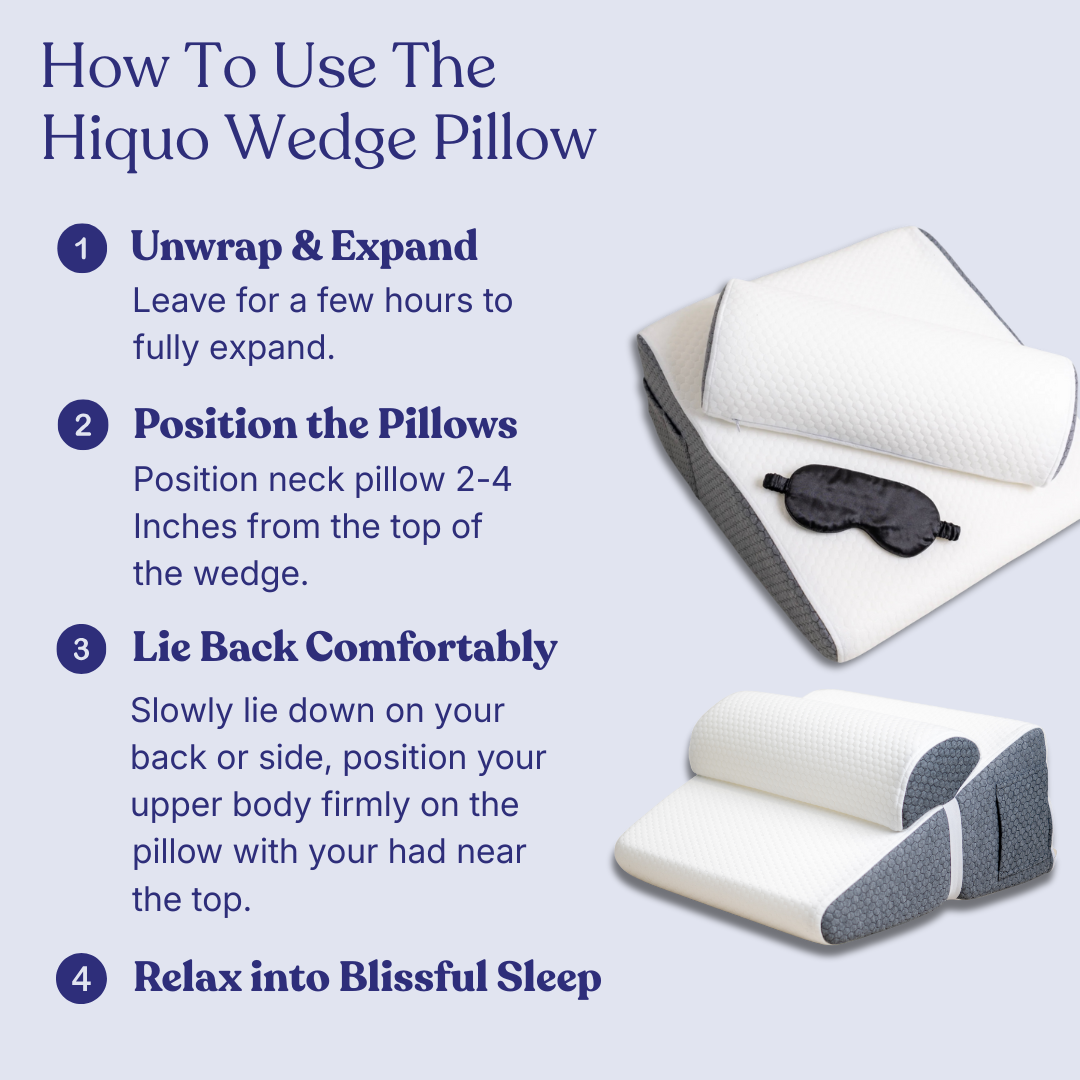 How To Use The Hiquo Wedge Pillow

1 Unwrap & Expand
Leave for a few hours to fully expand.

2 Position the Pillows
Position neck pillow 2-4 Inches from the top of the wedge.

3 Lie Back Comfortably
Slowly lie down on your back or side, position your upper body firmly on the pillow with your had near the top.

4 Relax into Blissful Sleep